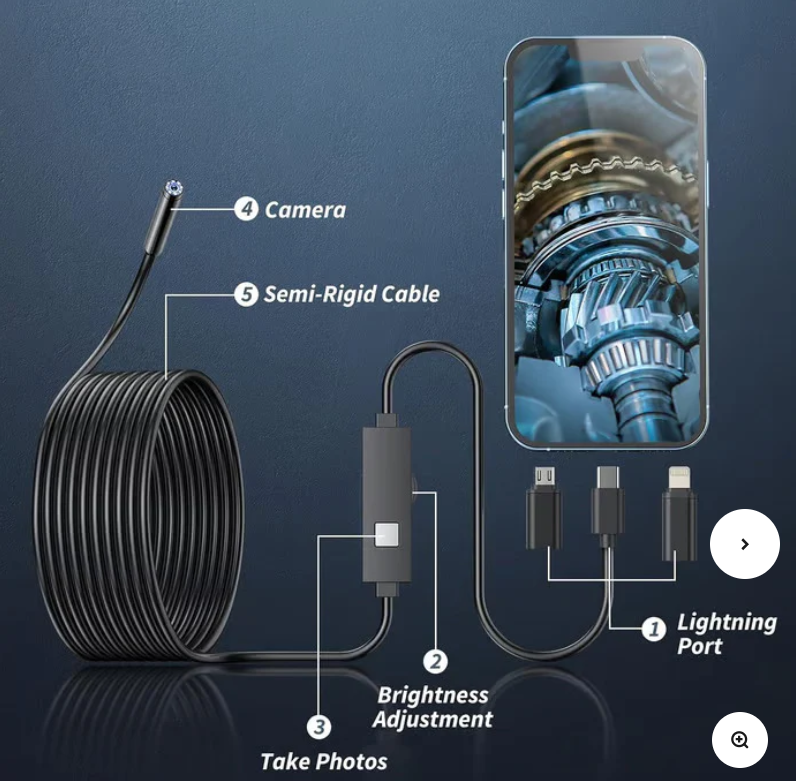 4 Camera

5 Semi-Rigid Cable

1 Lightning Port

2 Brightness Adjustment

3 Take Photos